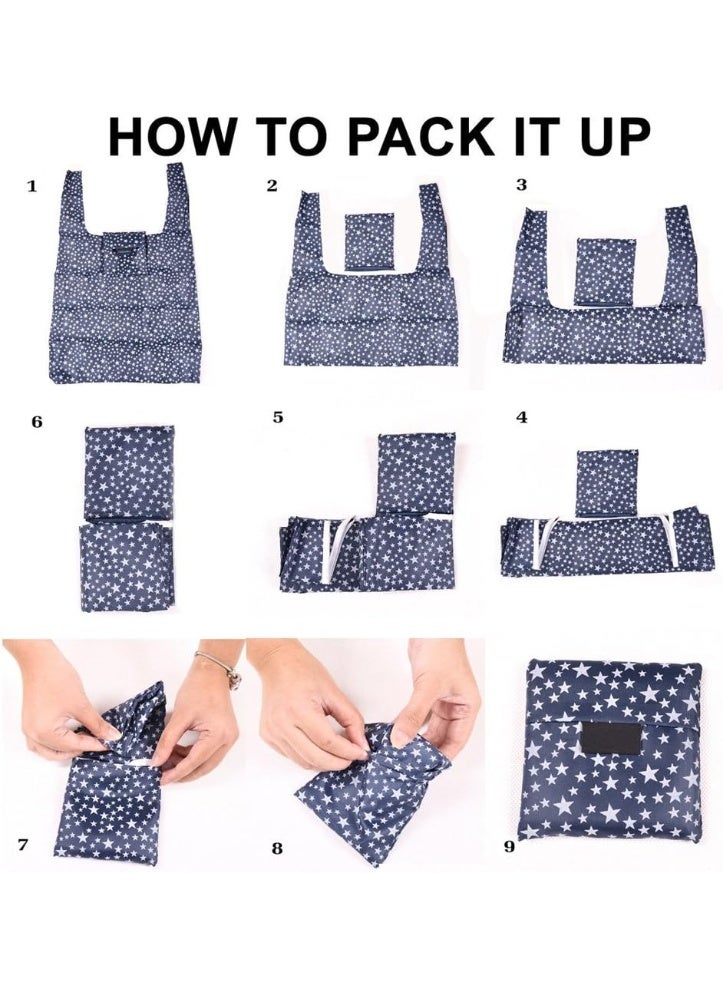 HOW TO PACK IT UP

1

2

3

6

5

4

7

8

9